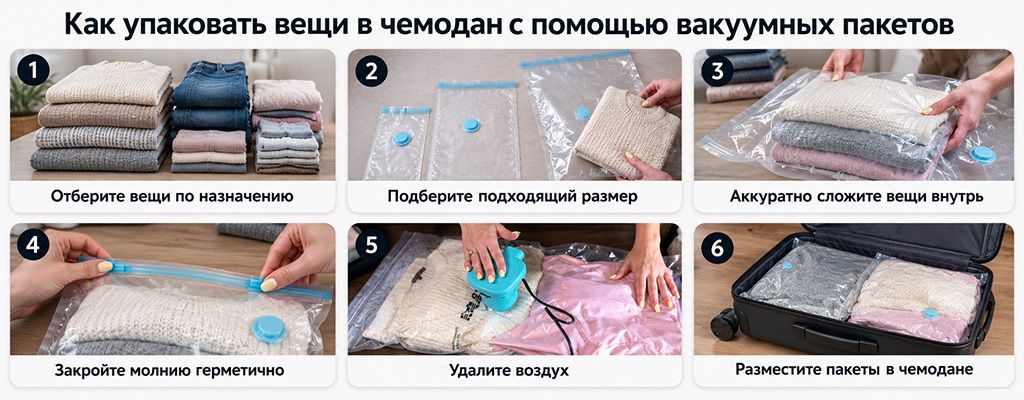 Как упаковать вещи в чемодан с помощью вакуумных пакетов

1
Отберите вещи по назначению

2
Подберите подходящий размер

3
Аккуратно сложите вещи внутрь

4
Закройте молнию герметично

5
Удалите воздух

6
Разместите пакеты в чемодане